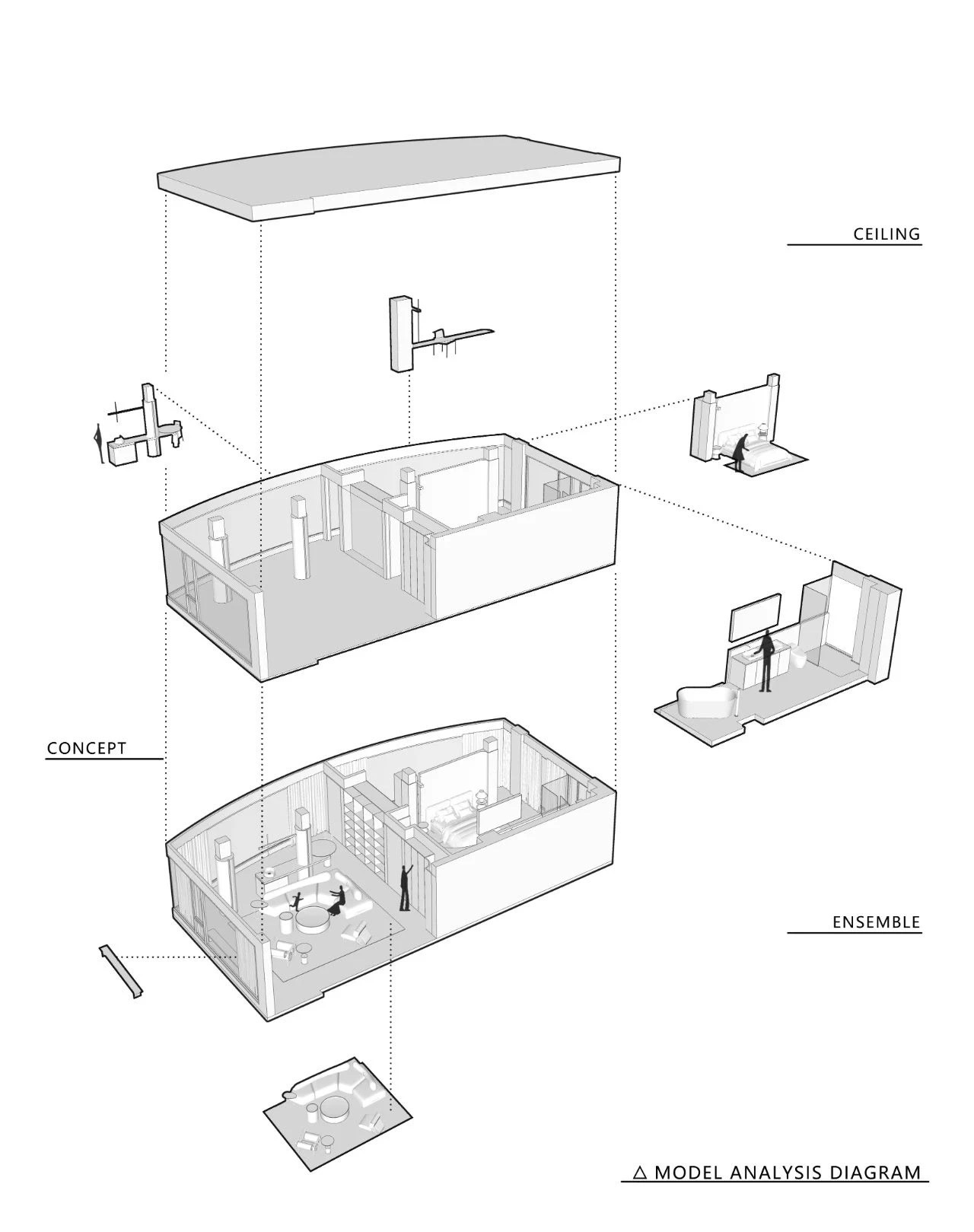 CEILING

CONCEPT

ENSEMBLE

△ MODEL ANALYSIS DIAGRAM