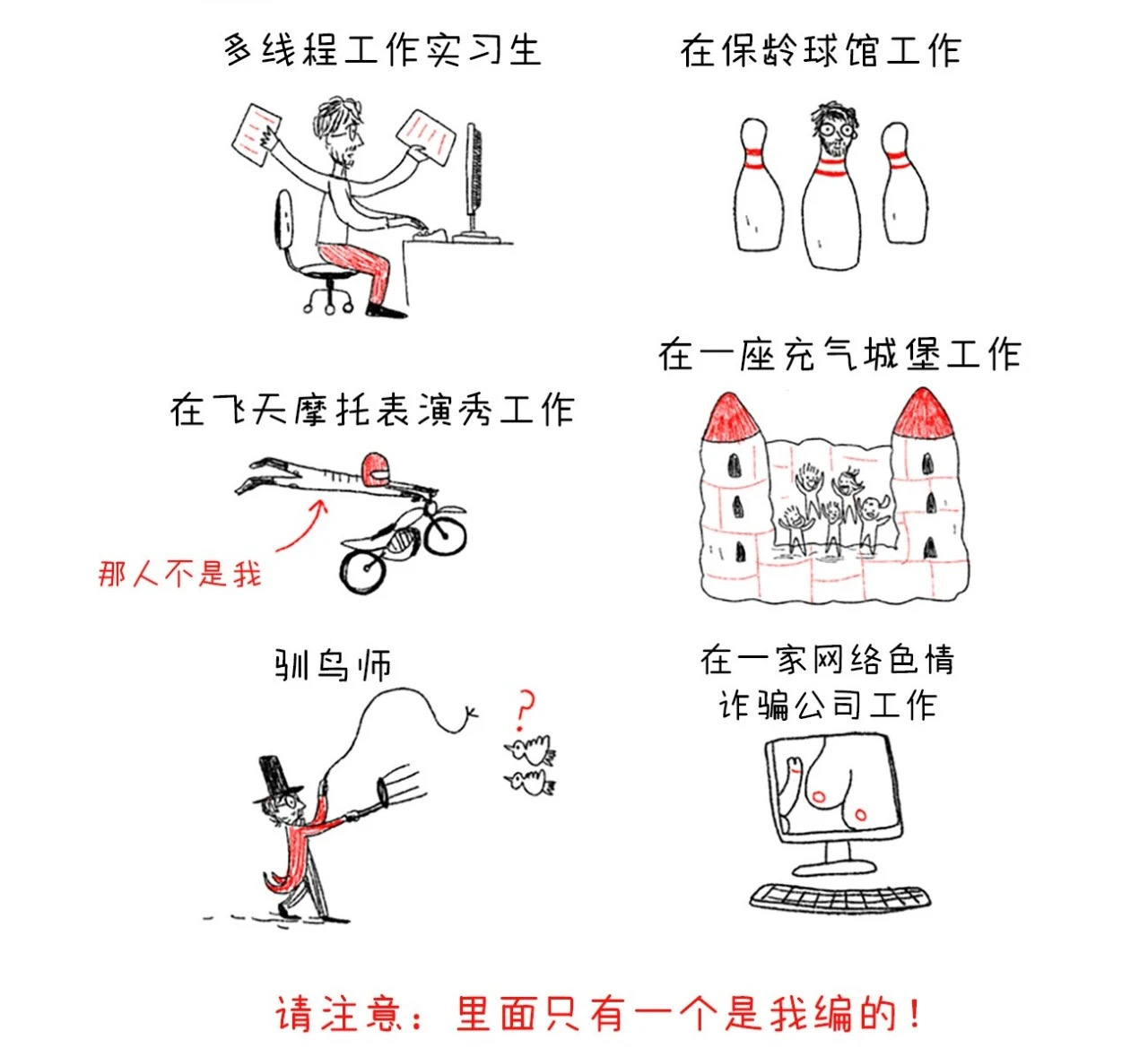 多线程工作实习生

在保龄球馆工作

在飞天摩托表演秀工作

那人不是我

在一座充气城堡工作

驯鸟师

?

在一家网络色情诈骗公司工作

请注意：里面只有一个是我编的！