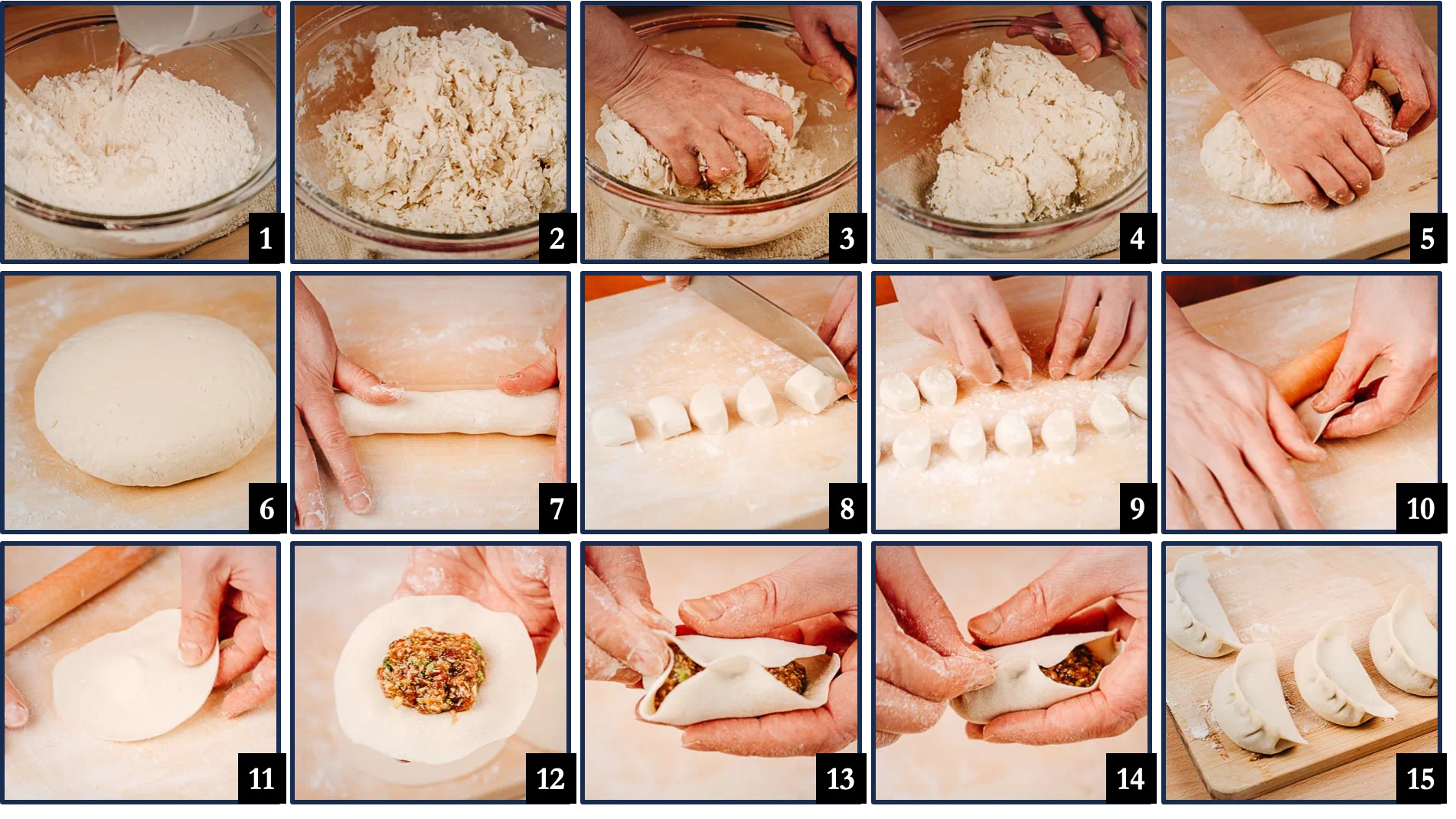 1
2
3
4
5
6
7
8
9
10
11
12
13
14
15