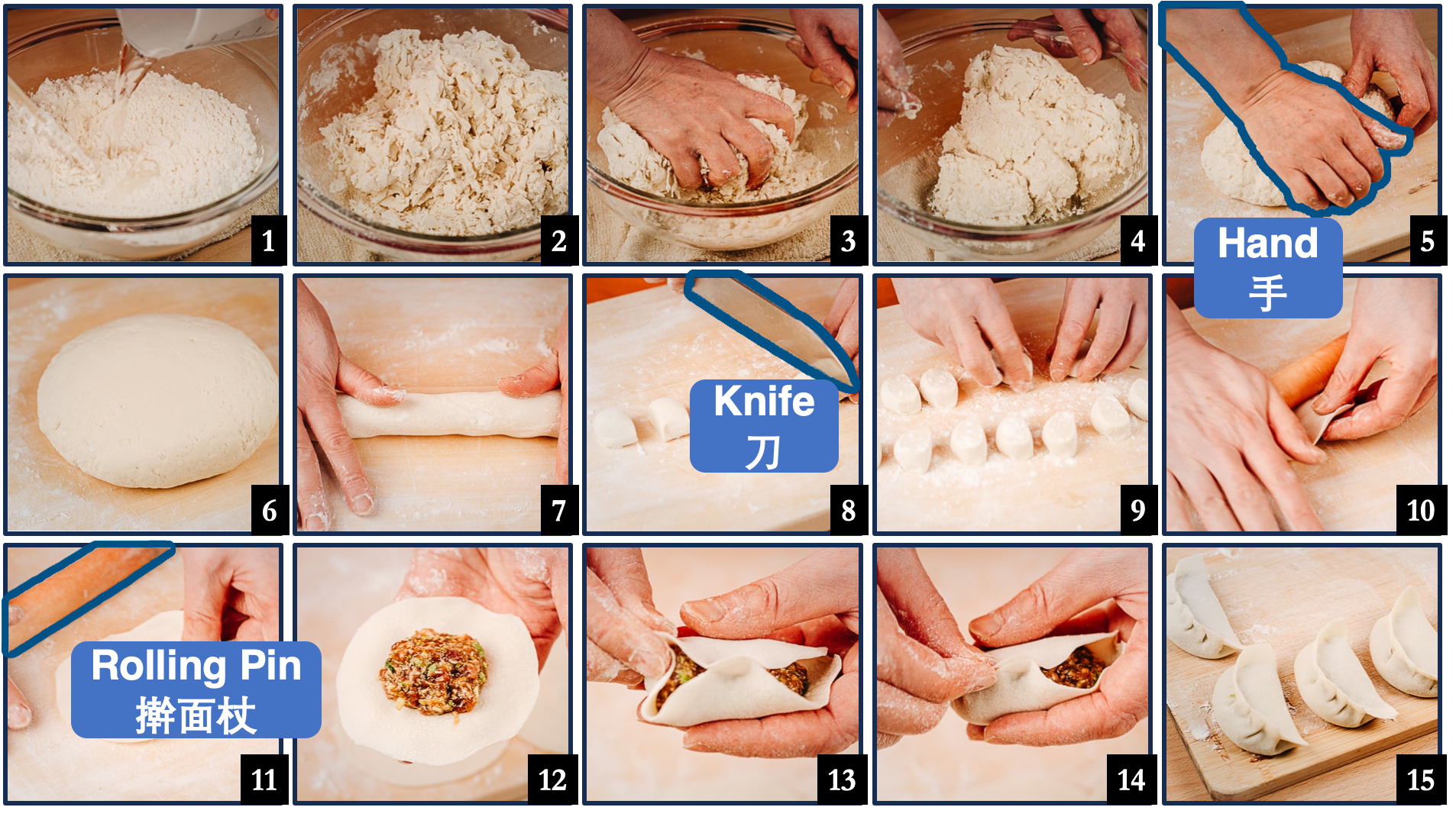 1

2

3

4

Hand
手

5

6

7

Knife
刀

8

9

10

Rolling Pin
擀面杖

11

12

13

14

15