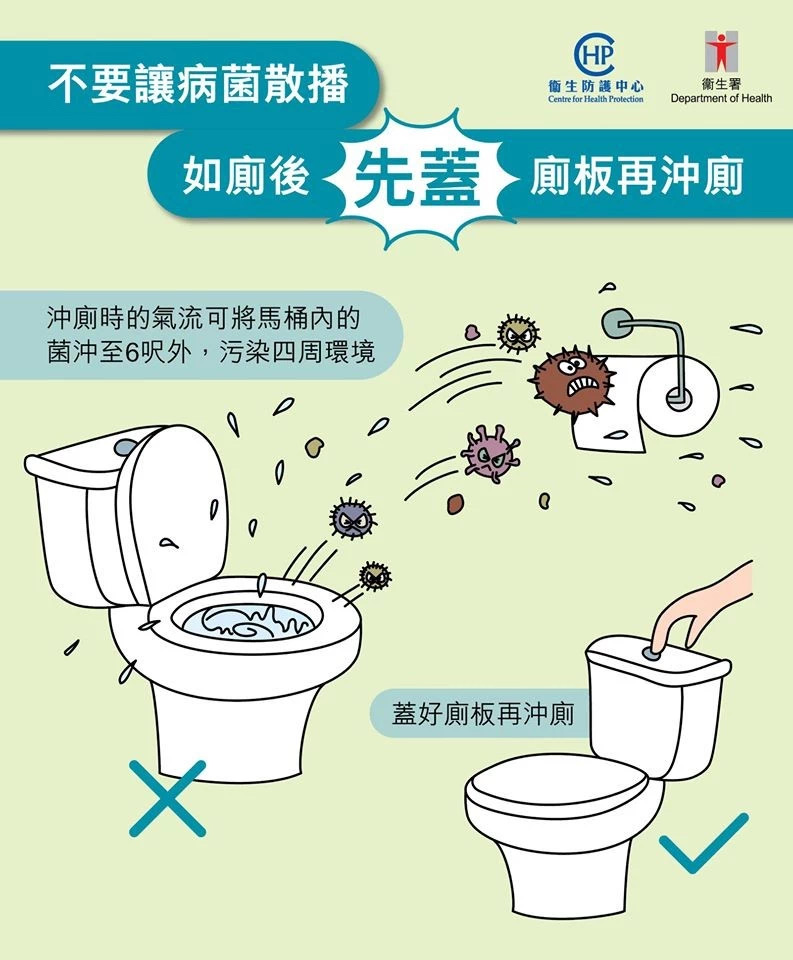 不要讓病菌散播

CHP
衞生防護中心
Centre for Health Protection

衞生署
Department of Health

如廁後 先蓋 廁板再沖廁

沖廁時的氣流可將馬桶內的菌沖至6呎外，污染四周環境

蓋好廁板再沖廁