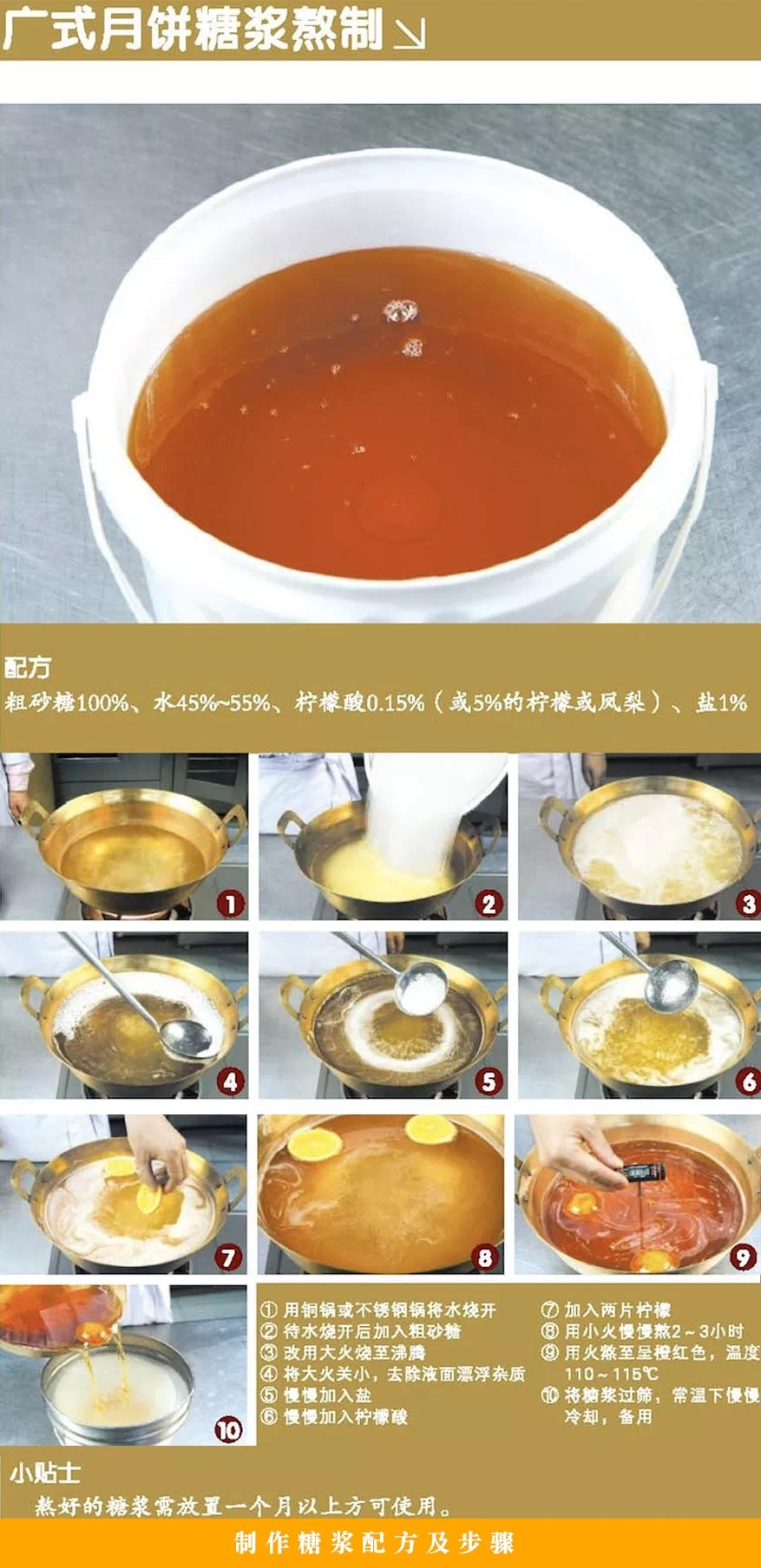 广式月饼糖浆熬制 ↘

配方
粗砂糖100%、水45%~55%、柠檬酸0.15%（或5%的柠檬或凤梨）、盐1%

1 2 3 4 5 6 7 8 9 10

① 用铜锅或不锈钢锅将水烧开
② 待水烧开后加入粗砂糖
③ 改用大火烧至沸腾
④ 将大火关小，去除液面漂浮杂质
⑤ 慢慢加入盐
⑥ 慢慢加入柠檬酸
⑦ 加入两片柠檬
⑧ 用小火慢慢熬2～3小时
⑨ 用火熬至呈橙红色，温度110～115℃
⑩ 将糖浆过筛，常温下慢慢冷却，备用

小贴士
熬好的糖浆需放置一个月以上方可使用。

制作糖浆配方及步骤