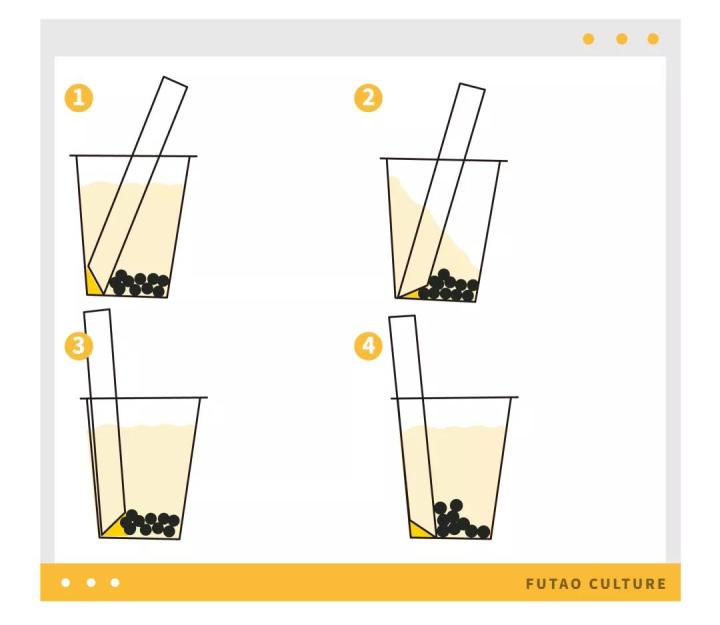 1

2

3

4

FUTAO CULTURE